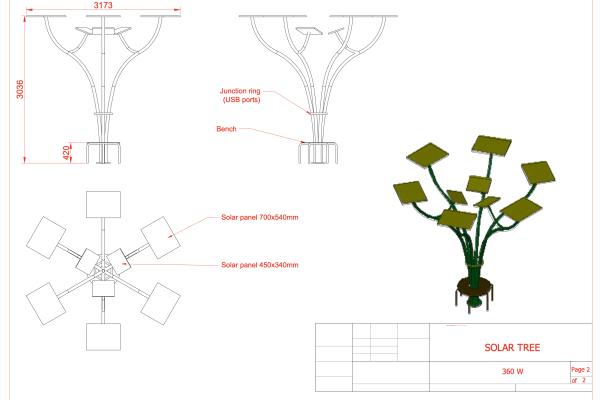 3173

3036

420

Junction ring (USB ports)

Bench

Solar panel 700x540mm

Solar panel 450x340mm

SOLAR TREE

360 W

Page 2 of 2